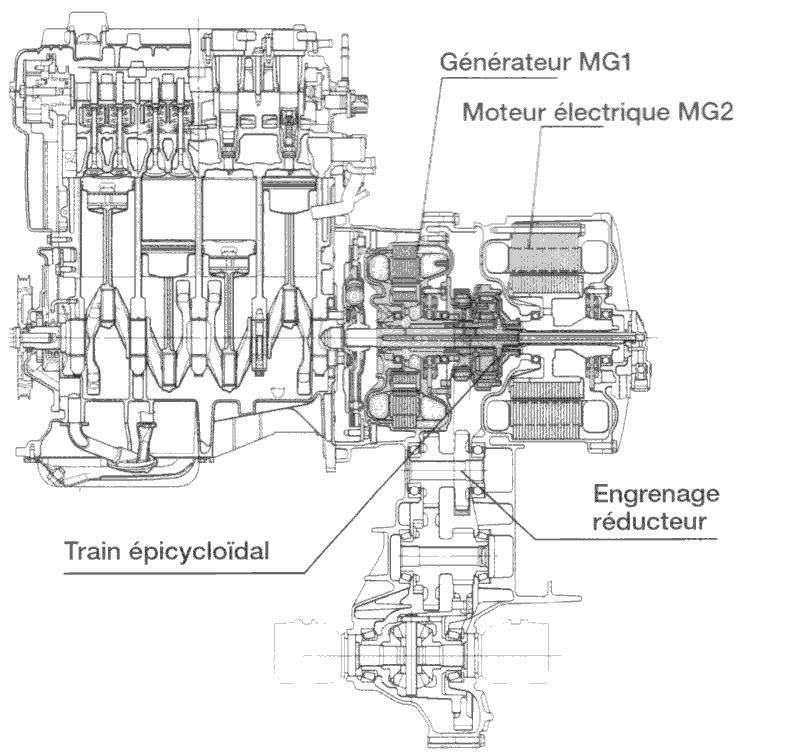 Générateur MG1

Moteur électrique MG2

Engrenage réducteur

Train épicycloïdal