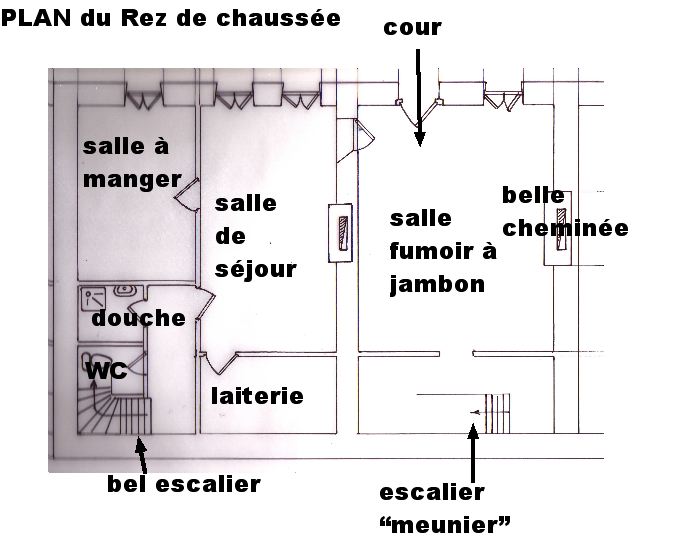 PLAN du Rez de chaussée

cour

salle à manger

salle de séjour

salle fumoir à jambon

belle cheminée

douche

WC

laiterie

bel escalier

escalier "meunier"